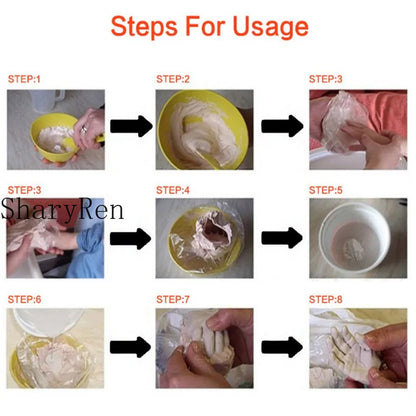 Steps For Usage

STEP:1

STEP:2

STEP:3

STEP:3

SharyRen

STEP:4

STEP:5

STEP:6

STEP:7

STEP:8