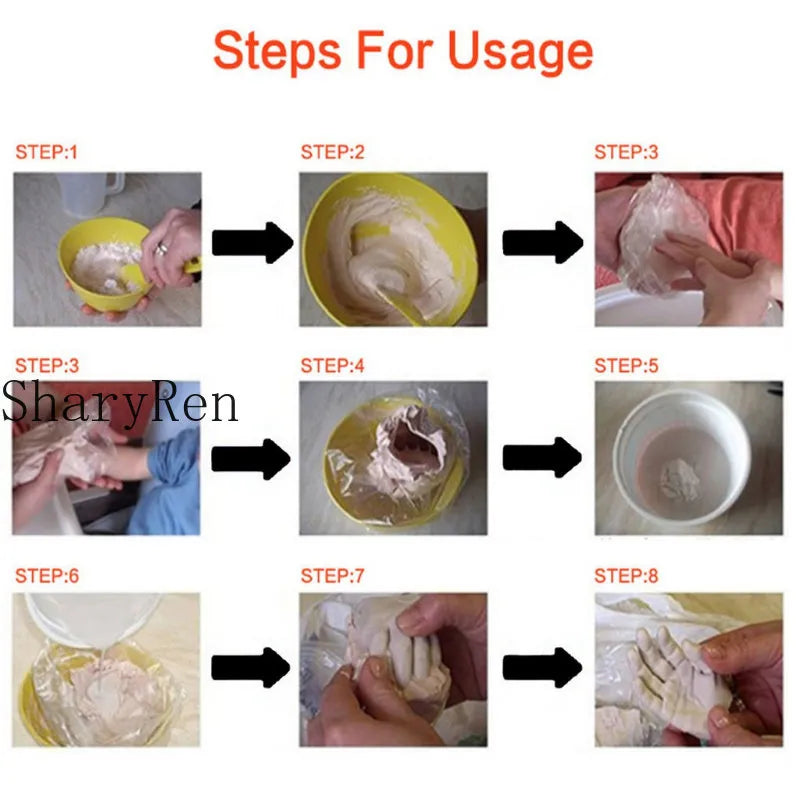 Steps For Usage

STEP:1

STEP:2

STEP:3

STEP:3

SharyRen

STEP:4

STEP:5

STEP:6

STEP:7

STEP:8